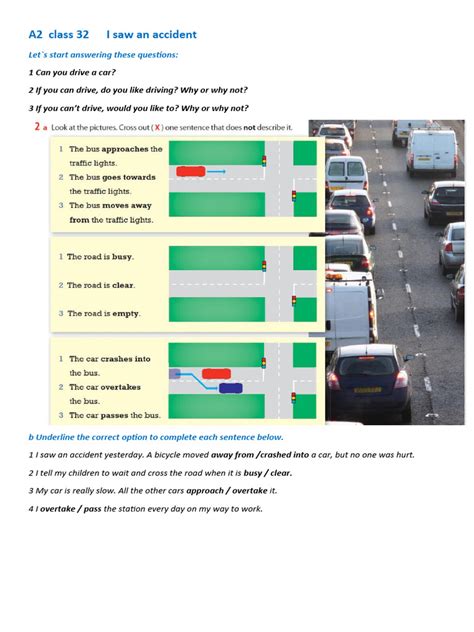 A2 class 32 I saw an accident

Let`s start answering these questions:

1 Can you drive a car?

2 If you can drive, do you like driving? Why or why not?

3 If you can't drive, would you like to? Why or why not?

2 a Look at the pictures. Cross out ( X ) one sentence that does not describe it.

1 The bus approaches the traffic lights.
2 The bus goes towards the traffic lights.
3 The bus moves away from the traffic lights.

1 The road is busy.
2 The road is clear.
3 The road is empty.

1 The car crashes into the bus.
2 The car overtakes the bus.
3 The car passes the bus.

b Underline the correct option to complete each sentence below.

1 I saw an accident yesterday. A bicycle moved away from /crashed into a car, but no one was hurt.

2 I tell my children to wait and cross the road when it is busy / clear.

3 My car is really slow. All the other cars approach / overtake it.

4 I overtake / pass the station every day on my way to work.