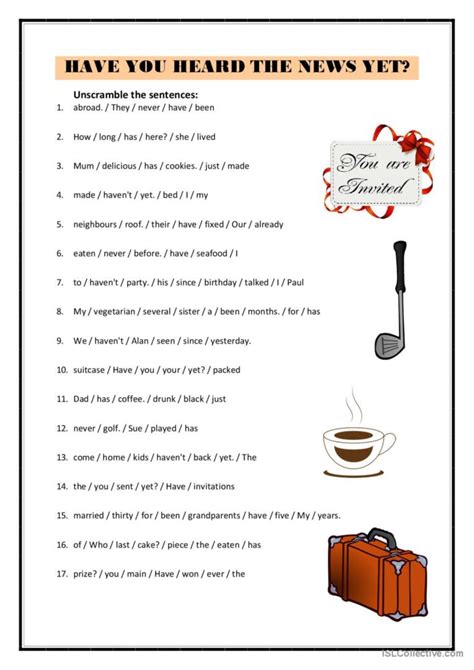 HAVE YOU HEARD THE NEWS YET?

Unscramble the sentences:

1. abroad. / They / never / have / been

2. How / long / has / here? / she / lived

3. Mum / delicious / has / cookies. / just / made

4. made / haven't / yet. / bed / I / my

5. neighbours / roof. / their / have / fixed / Our / already

6. eaten / never / before. / have / seafood / I

7. to / haven't / party. / his / since / birthday / talked / I / Paul

8. My / vegetarian / several / sister / a / been / months. / for / has

9. We / haven't / Alan / seen / since / yesterday.

10. suitcase / Have / you / your / yet? / packed

11. Dad / has / coffee. / drunk / black / just

12. never / golf. / Sue / played / has

13. come / home / kids / haven't / back / yet. / The

14. the / you / sent / yet? / Have / invitations

15. married / thirty / for / been / grandparents / have / five / My / years.

16. of / Who / last / cake? / piece / the / eaten / has

17. prize? / you / main / Have / won / ever / the

You are Invited

iSLCollective.com