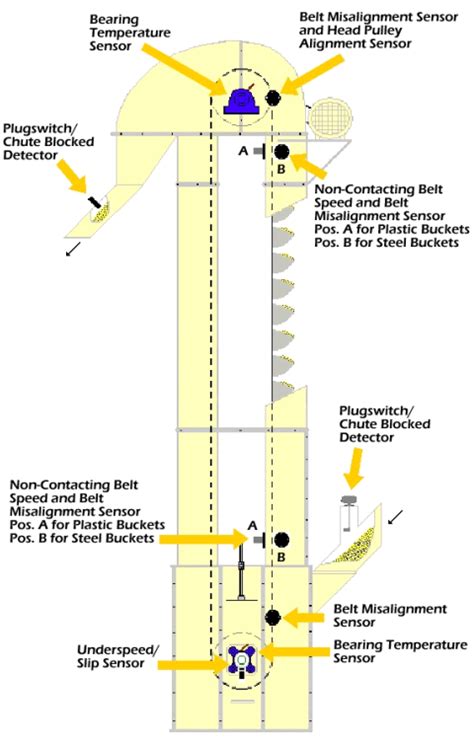 Bearing Temperature Sensor

Belt Misalignment Sensor and Head Pulley Alignment Sensor

Plugswitch/ Chute Blocked Detector

A

B

Non-Contacting Belt Speed and Belt Misalignment Sensor
Pos. A for Plastic Buckets
Pos. B for Steel Buckets

Plugswitch/ Chute Blocked Detector

Non-Contacting Belt Speed and Belt Misalignment Sensor
Pos. A for Plastic Buckets
Pos. B for Steel Buckets

A

B

Belt Misalignment Sensor

Underspeed/ Slip Sensor

Bearing Temperature Sensor