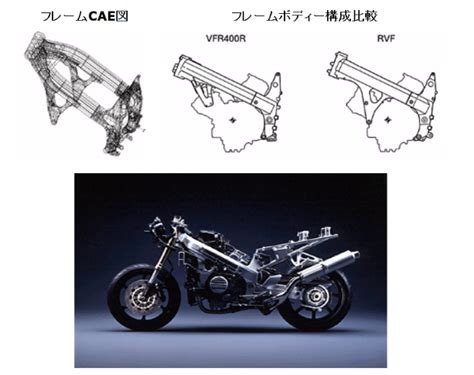 フレームCAE図

フレームボディー構成比較

VFR400R

RVF