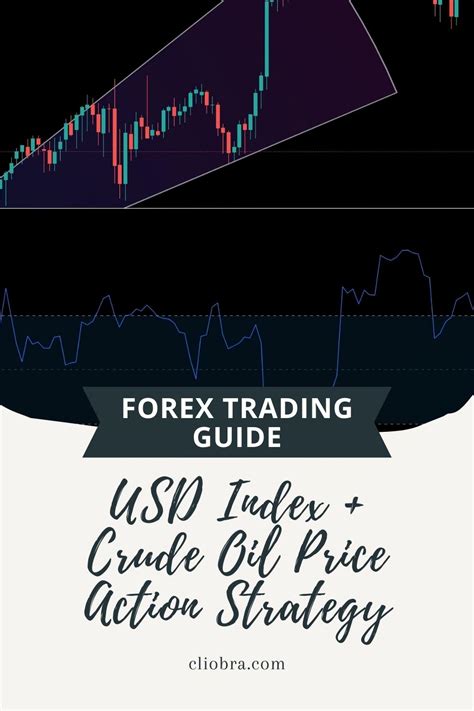 FOREX TRADING GUIDE

USD Index + Crude Oil Price Action Strategy

cliobra.com