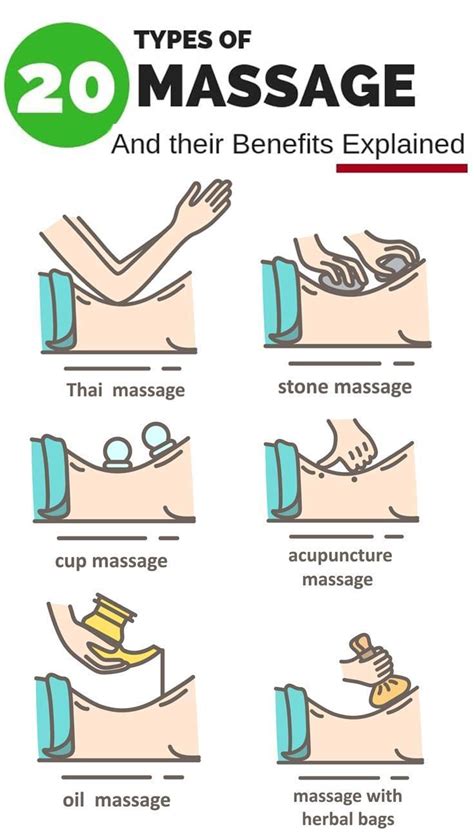 20 TYPES OF MASSAGE

And their Benefits Explained

Thai massage

stone massage

cup massage

acupuncture massage

oil massage

massage with herbal bags