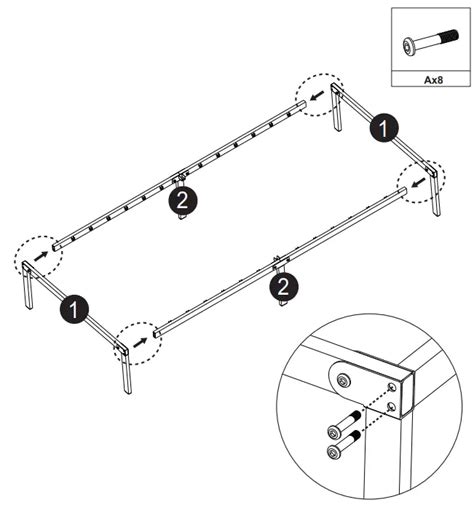 Ax8

1

2

2

1