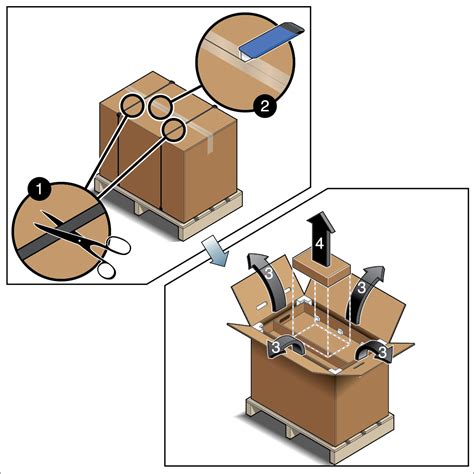 2
1
4
3
3
3
3